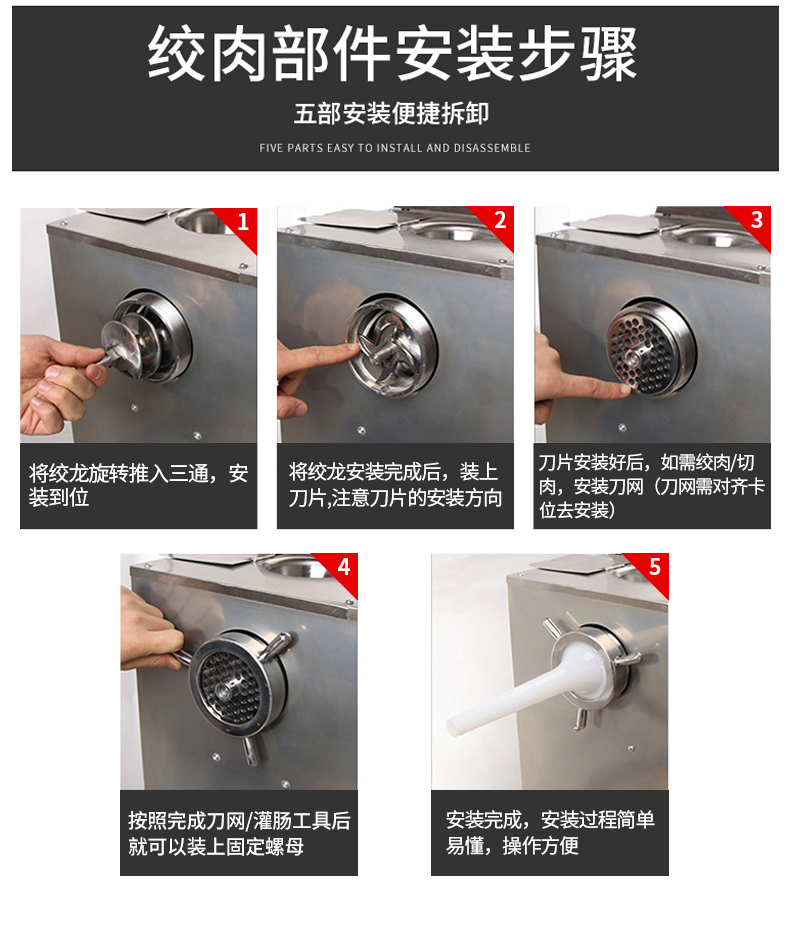 绞肉部件安装步骤

五部安装便捷拆卸

FIVE PARTS EASY TO INSTALL AND DISASSEMBLE

1

将绞龙旋转推入三通，安装到位

2

将绞龙安装完成后，装上刀片,注意刀片的安装方向

3

刀片安装好后，如需绞肉/切肉，安装刀网（刀网需对齐卡位去安装）

4

按照完成刀网/灌肠工具后就可以装上固定螺母

5

安装完成，安装过程简单易懂，操作方便